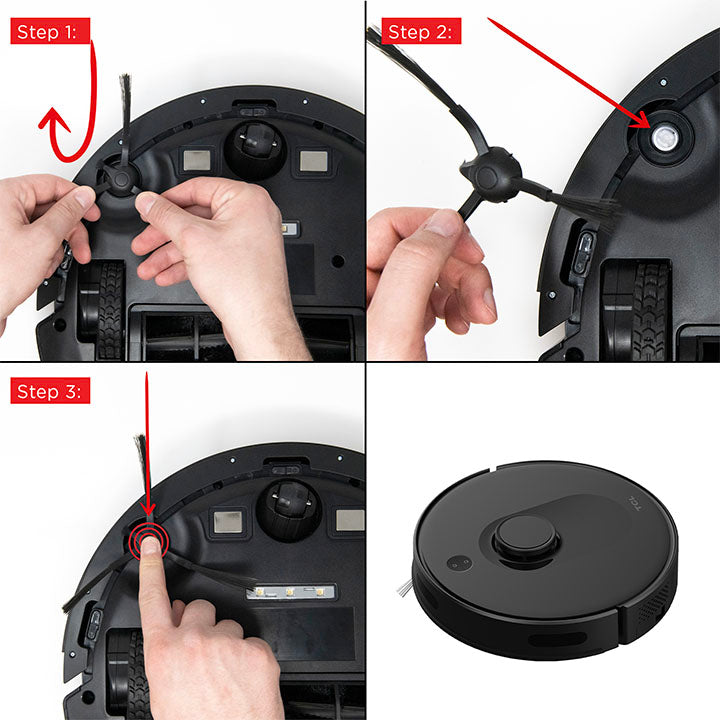 Step 1:

Step 2:

Step 3:

TCL