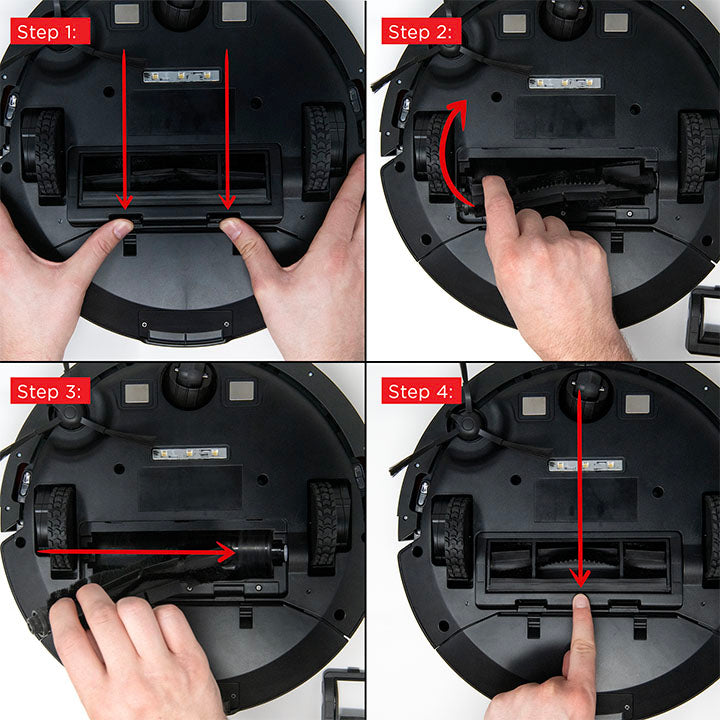 Step 1:

Step 2:

Step 3:

Step 4: